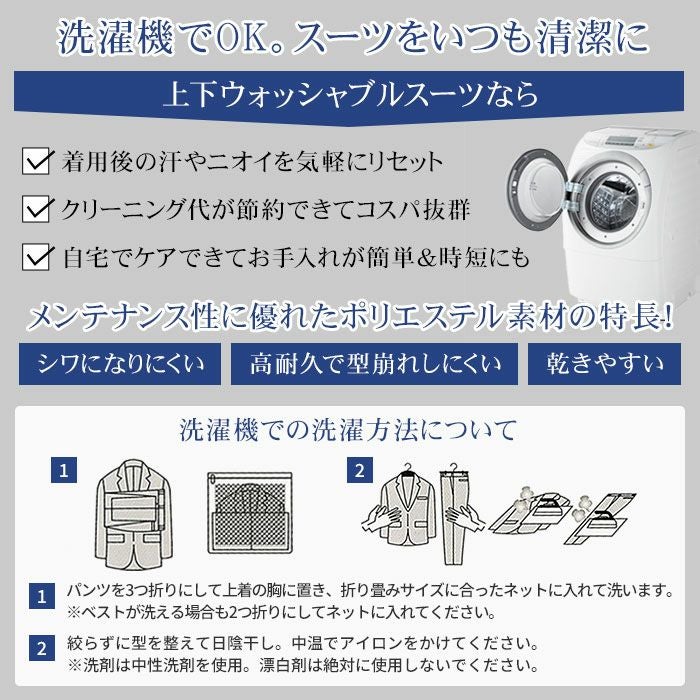 洗濯機でOK。スーツをいつも清潔に

上下ウォッシャブルスーツなら

着用後の汗やニオイを気軽にリセット

クリーニング代が節約できてコスパ抜群

自宅でケアできてお手入れが簡単&時短にも

メンテナンス性に優れたポリエステル素材の特長!

シワになりにくい

高耐久で型崩れしにくい

乾きやすい

洗濯機での洗濯方法について

1

2

1 パンツを3つ折りにして上着の胸に置き、折り畳みサイズに合ったネットに入れて洗います。
※ベストが洗える場合も2つ折りにしてネットに入れてください。

2 絞らずに型を整えて日陰干し。中温でアイロンをかけてください。
※洗剤は中性洗剤を使用。漂白剤は絶対に使用しないでください。